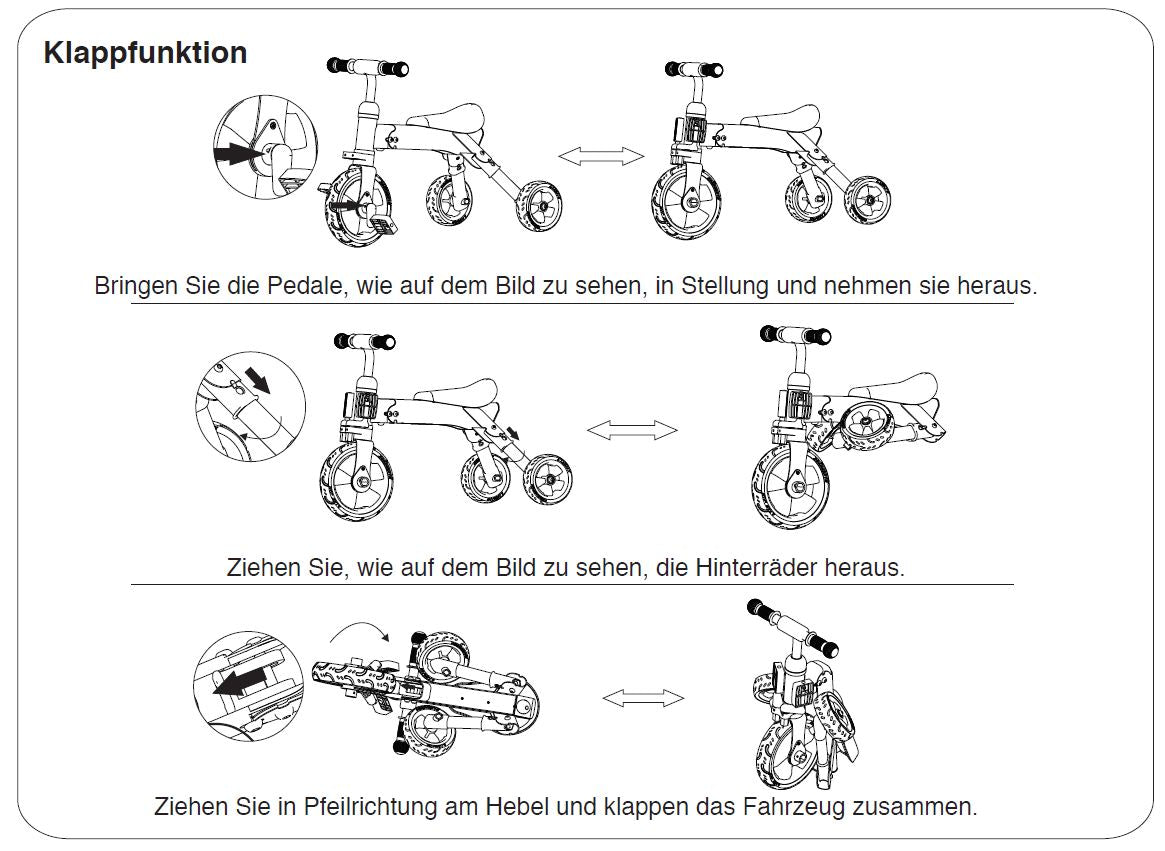 Klappfunktion

Bringen Sie die Pedale, wie auf dem Bild zu sehen, in Stellung und nehmen sie heraus.

Ziehen Sie, wie auf dem Bild zu sehen, die Hinterräder heraus.

Ziehen Sie in Pfeilrichtung am Hebel und klappen das Fahrzeug zusammen.